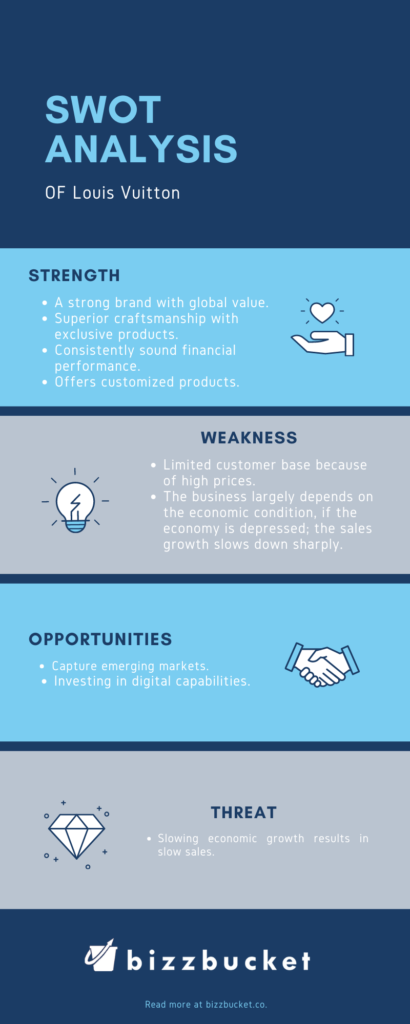 SWOT ANALYSIS

OF Louis Vuitton

STRENGTH

- A strong brand with global value.
- Superior craftsmanship with exclusive products.
- Consistently sound financial performance.
- Offers customized products.

WEAKNESS

- Limited customer base because of high prices.
- The business largely depends on the economic condition, if the economy is depressed; the sales growth slows down sharply.

OPPORTUNITIES

- Capture emerging markets.
- Investing in digital capabilities.

THREAT

- Slowing economic growth results in slow sales.

bizzbucket

Read more at bizzbucket.co.